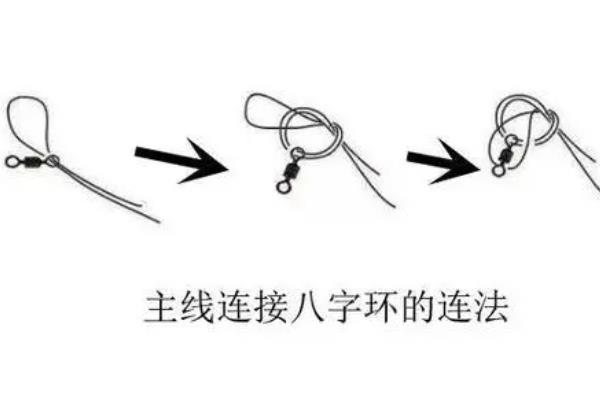 主线连接八字环的连法